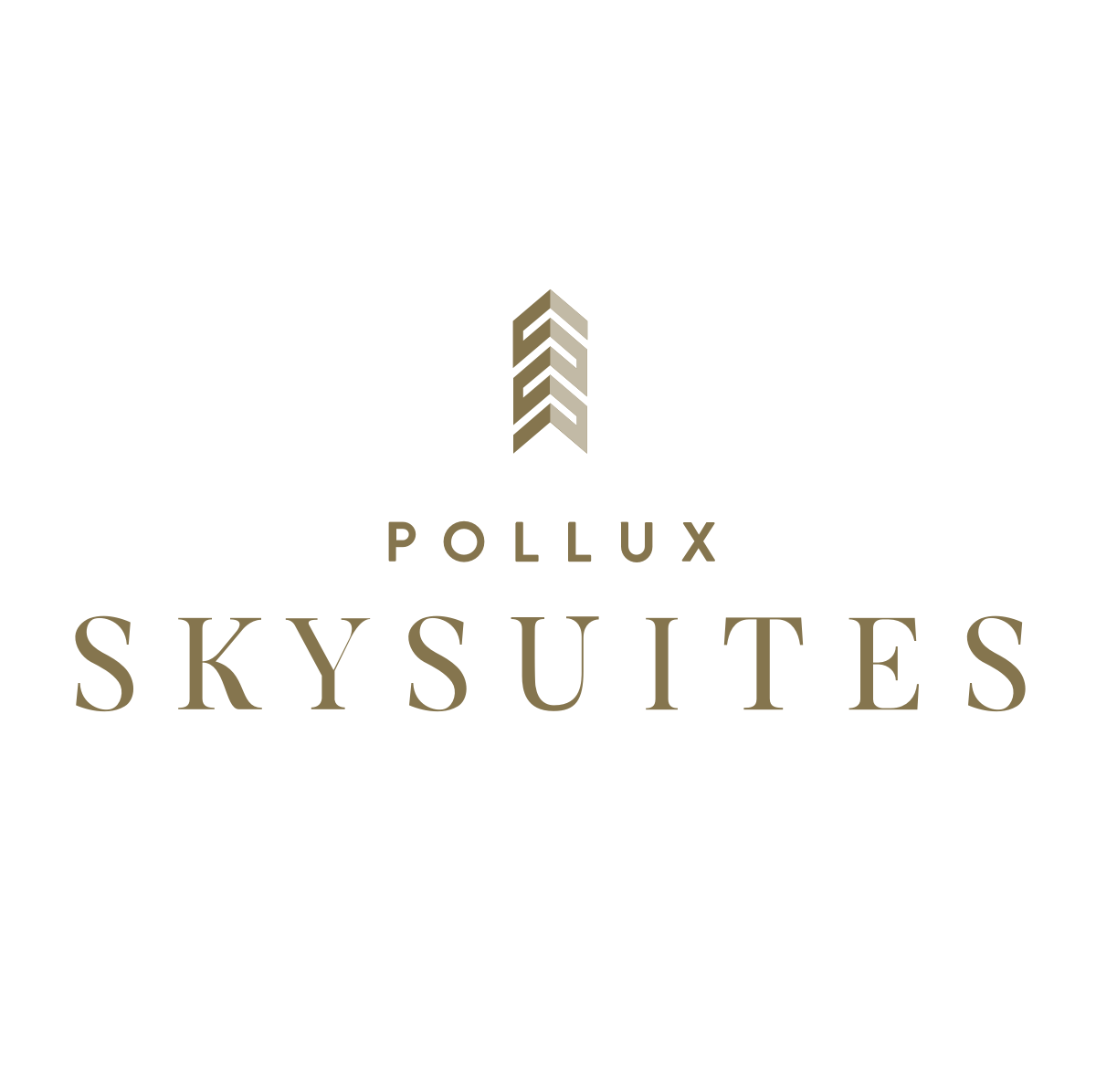 POLLUX
SKYSUITES